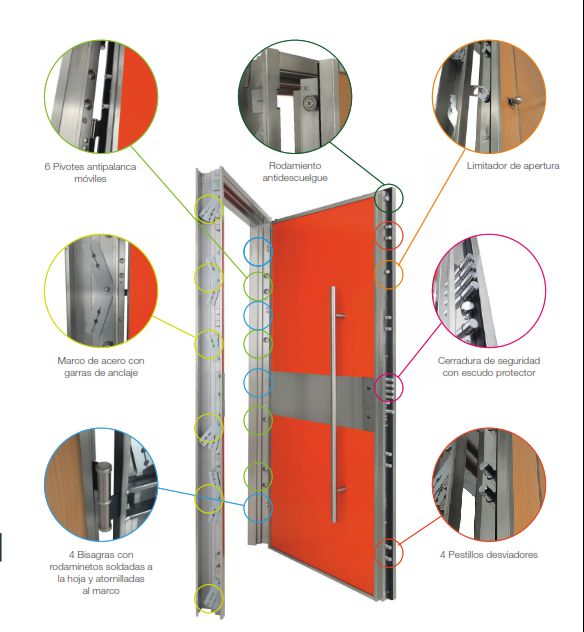 6 Pivotes antipalanca móviles

Rodamiento antidescuelgue

Limitador de apertura

Marco de acero con garras de anclaje

Cerradura de seguridad con escudo protector

4 Bisagras con rodaminetos soldadas a la hoja y atornilladas al marco

4 Pestillos desviadores